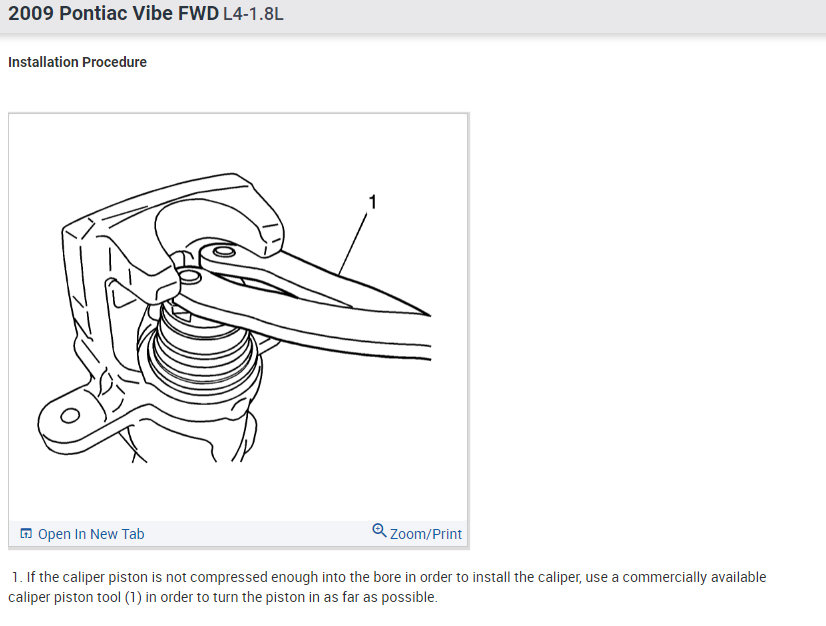 2009 Pontiac Vibe FWD L4-1.8L

Installation Procedure

1

Open In New Tab

Zoom/Print

1. If the caliper piston is not compressed enough into the bore in order to install the caliper, use a commercially available caliper piston tool (1) in order to turn the piston in as far as possible.