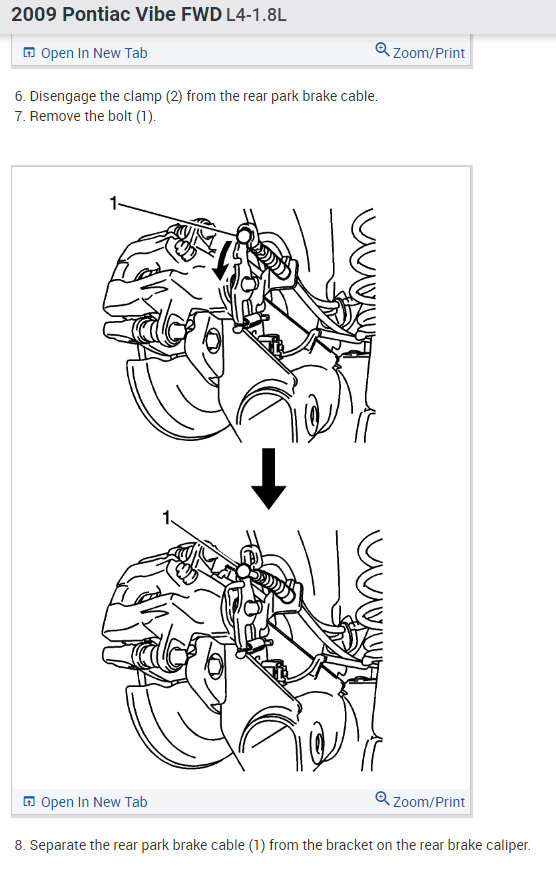 2009 Pontiac Vibe FWD L4-1.8L

Open In New Tab

Zoom/Print

6. Disengage the clamp (2) from the rear park brake cable.
7. Remove the bolt (1).

1

1

Open In New Tab

Zoom/Print

8. Separate the rear park brake cable (1) from the bracket on the rear brake caliper.