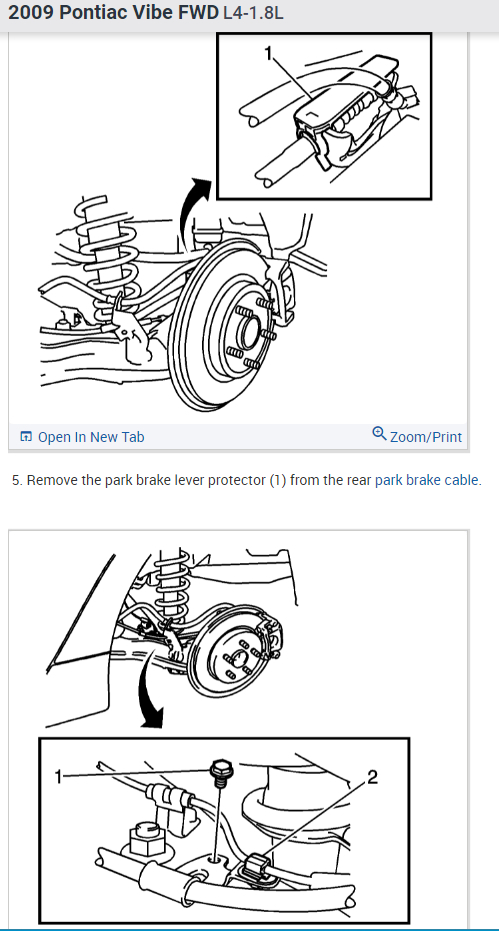 2009 Pontiac Vibe FWD L4-1.8L

1

Open In New Tab

Zoom/Print

5. Remove the park brake lever protector (1) from the rear park brake cable.

1

2