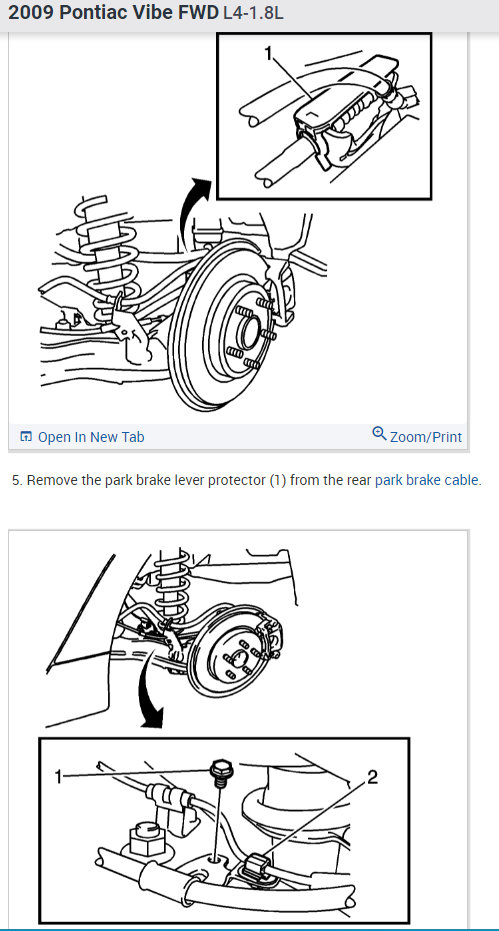 2009 Pontiac Vibe FWD L4-1.8L

1

Open In New Tab

Zoom/Print

5. Remove the park brake lever protector (1) from the rear park brake cable.

1

2