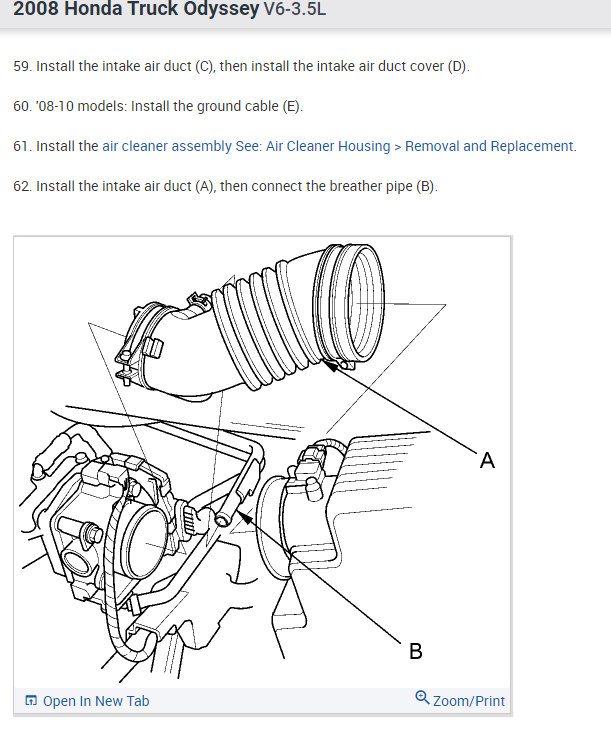 2008 Honda Truck Odyssey V6-3.5L

59. Install the intake air duct (C), then install the intake air duct cover (D).

60. '08-10 models: Install the ground cable (E).

61. Install the air cleaner assembly See: Air Cleaner Housing > Removal and Replacement.

62. Install the intake air duct (A), then connect the breather pipe (B).

A

B

Open In New Tab

Zoom/Print