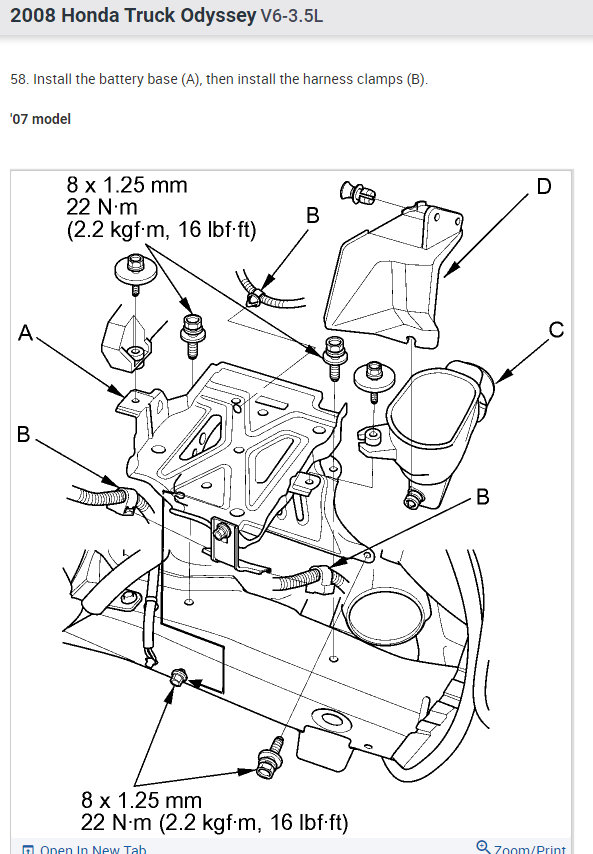 2008 Honda Truck Odyssey V6-3.5L

58. Install the battery base (A), then install the harness clamps (B).

'07 model

8 x 1.25 mm
22 N·m
(2.2 kgf·m, 16 lbf·ft)

B

D

A

C

B

B

8 x 1.25 mm
22 N·m (2.2 kgf·m, 16 lbf·ft)

Open In New Tab

Zoom/Print