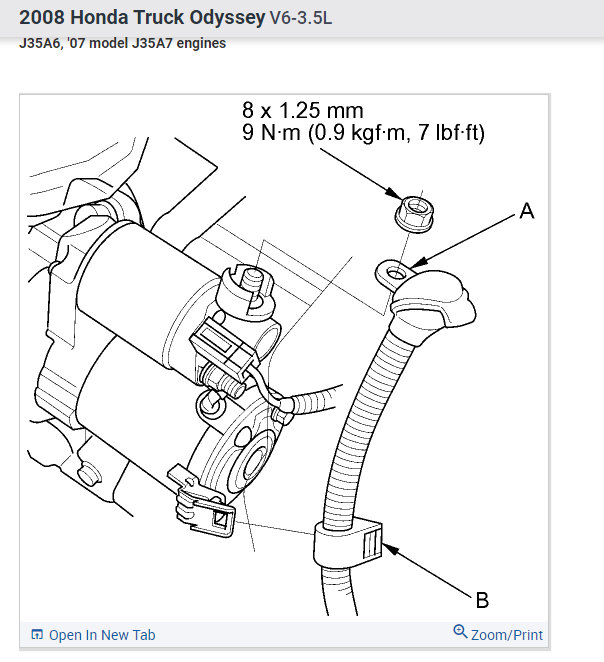 2008 Honda Truck Odyssey V6-3.5L
J35A6, '07 model J35A7 engines

8 x 1.25 mm
9 N·m (0.9 kgf·m, 7 lbf·ft)

A

B

Open In New Tab
Zoom/Print