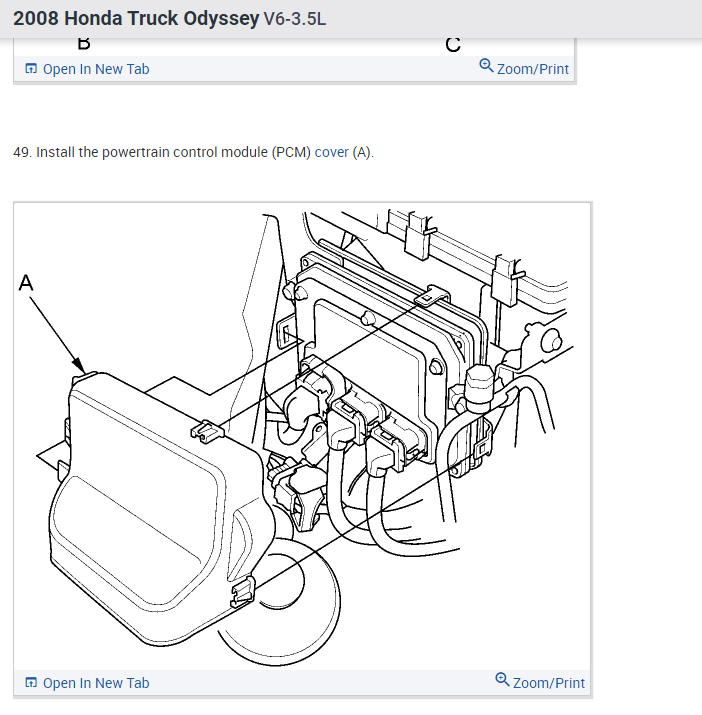 2008 Honda Truck Odyssey V6-3.5L

B

C

Open In New Tab

Zoom/Print

49. Install the powertrain control module (PCM) cover (A).

A

Open In New Tab

Zoom/Print