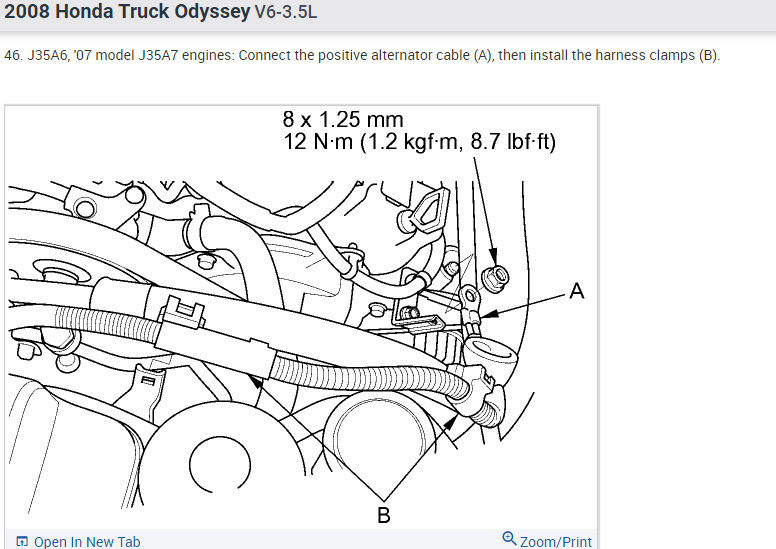 2008 Honda Truck Odyssey V6-3.5L

46. J35A6, '07 model J35A7 engines: Connect the positive alternator cable (A), then install the harness clamps (B).

8 x 1.25 mm
12 N·m (1.2 kgf·m, 8.7 lbf·ft)

A

B

Open In New Tab

Zoom/Print