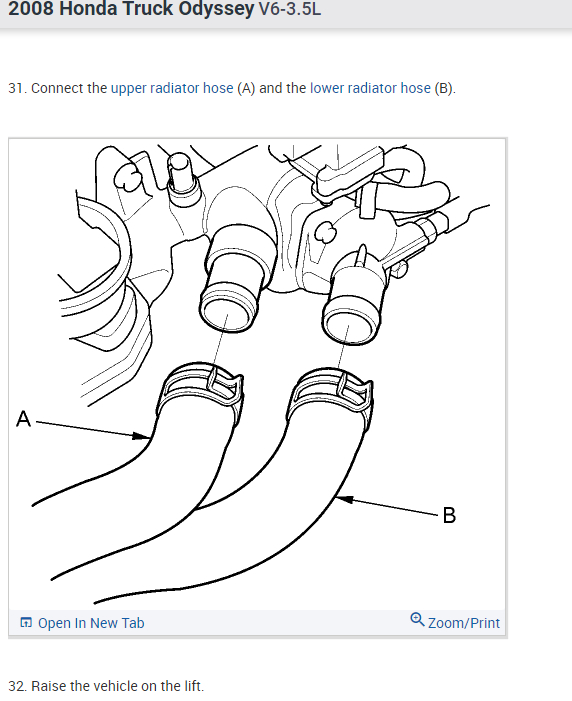 2008 Honda Truck Odyssey V6-3.5L

31. Connect the upper radiator hose (A) and the lower radiator hose (B).

A

B

Open In New Tab

Zoom/Print

32. Raise the vehicle on the lift.