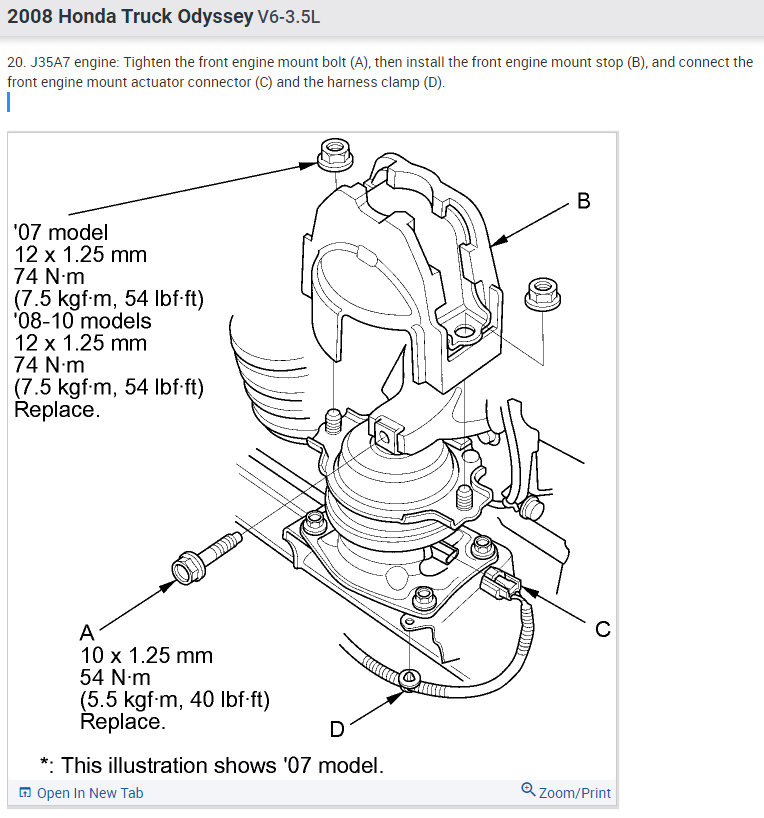 2008 Honda Truck Odyssey V6-3.5L

20. J35A7 engine: Tighten the front engine mount bolt (A), then install the front engine mount stop (B), and connect the front engine mount actuator connector (C) and the harness clamp (D).

'07 model
12 x 1.25 mm
74 N·m
(7.5 kgf·m, 54 lbf·ft)
'08-10 models
12 x 1.25 mm
74 N·m
(7.5 kgf·m, 54 lbf·ft)
Replace.

B

A
10 x 1.25 mm
54 N·m
(5.5 kgf·m, 40 lbf·ft)
Replace.

C

D

*: This illustration shows '07 model.

Open In New Tab

Zoom/Print