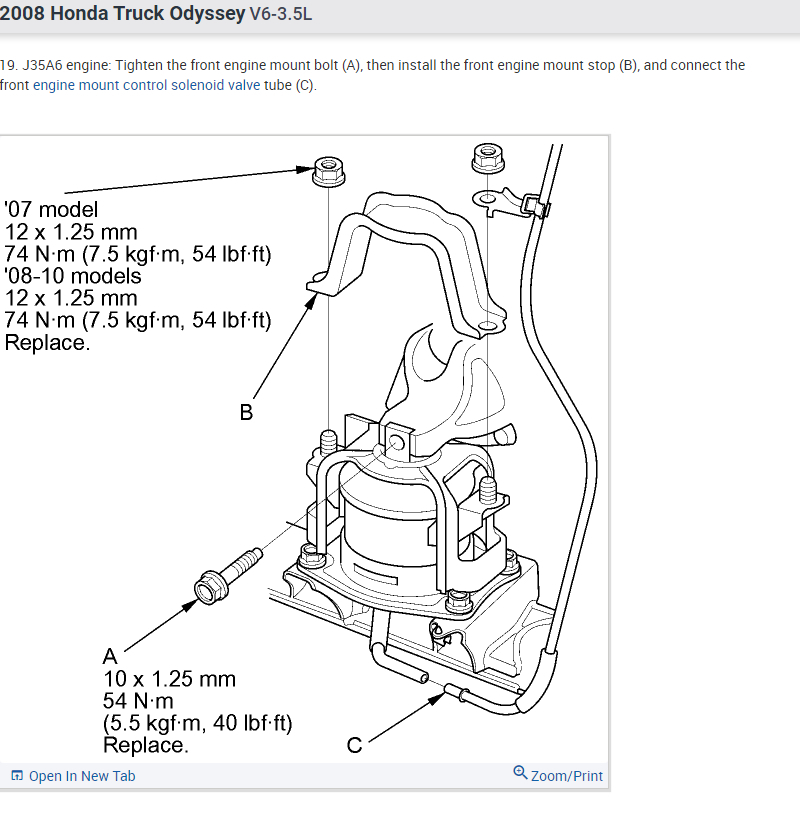 2008 Honda Truck Odyssey V6-3.5L

19. J35A6 engine: Tighten the front engine mount bolt (A), then install the front engine mount stop (B), and connect the front engine mount control solenoid valve tube (C).

'07 model
12 x 1.25 mm
74 N·m (7.5 kgf·m, 54 lbf·ft)
'08-10 models
12 x 1.25 mm
74 N·m (7.5 kgf·m, 54 lbf·ft)
Replace.

B

A
10 x 1.25 mm
54 N·m
(5.5 kgf·m, 40 lbf·ft)
Replace.

C

Open In New Tab

Zoom/Print