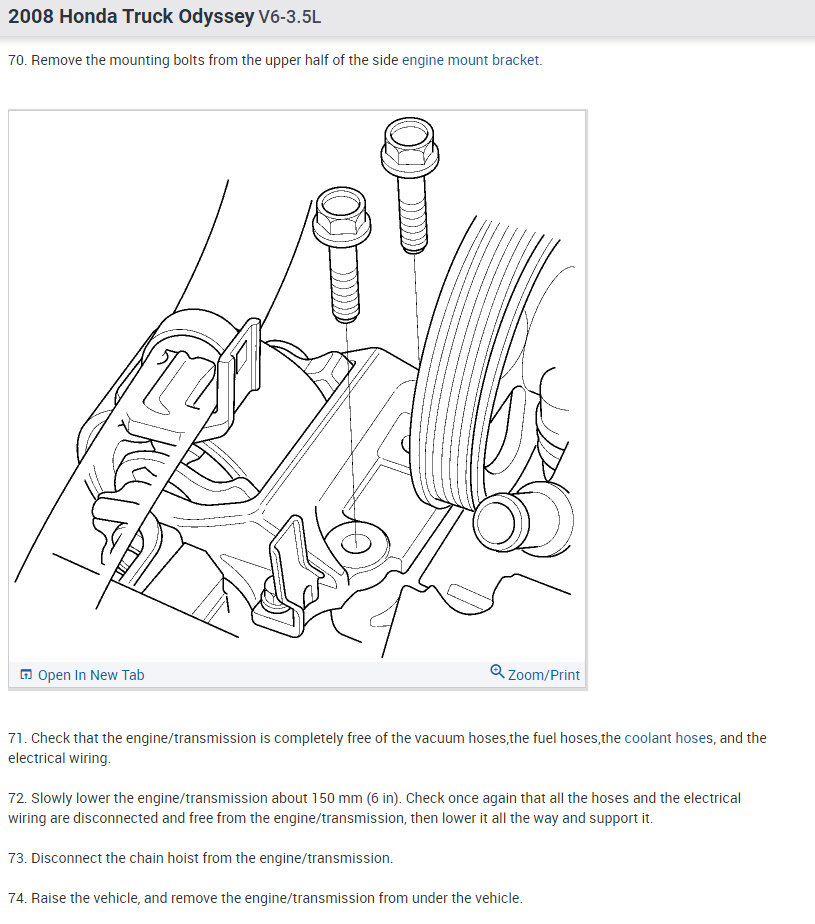 2008 Honda Truck Odyssey V6-3.5L

70. Remove the mounting bolts from the upper half of the side engine mount bracket.

Open In New Tab

Zoom/Print

71. Check that the engine/transmission is completely free of the vacuum hoses,the fuel hoses,the coolant hoses, and the electrical wiring.

72. Slowly lower the engine/transmission about 150 mm (6 in). Check once again that all the hoses and the electrical wiring are disconnected and free from the engine/transmission, then lower it all the way and support it.

73. Disconnect the chain hoist from the engine/transmission.

74. Raise the vehicle, and remove the engine/transmission from under the vehicle.