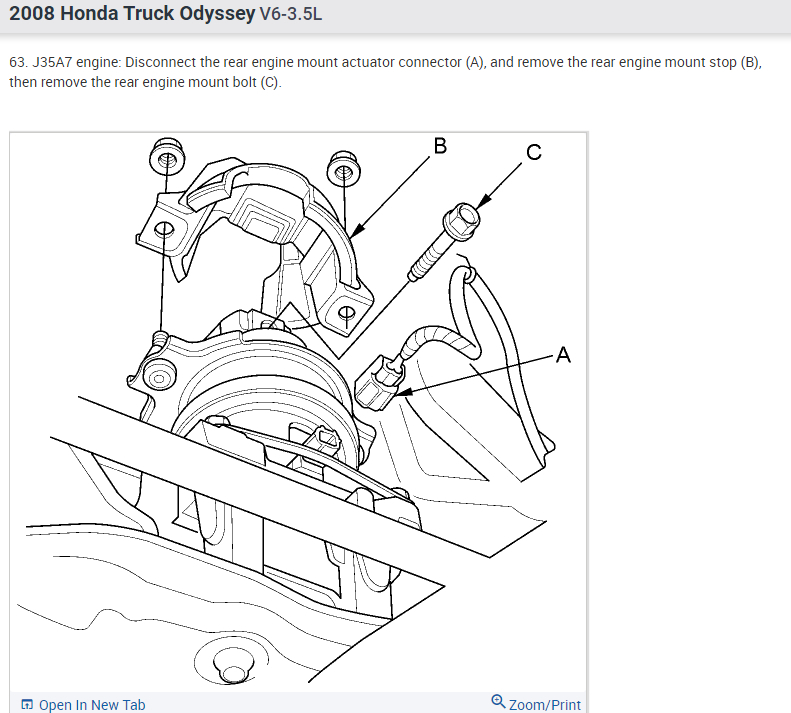 2008 Honda Truck Odyssey V6-3.5L

63. J35A7 engine: Disconnect the rear engine mount actuator connector (A), and remove the rear engine mount stop (B), then remove the rear engine mount bolt (C).

B

C

A

Open In New Tab

Zoom/Print