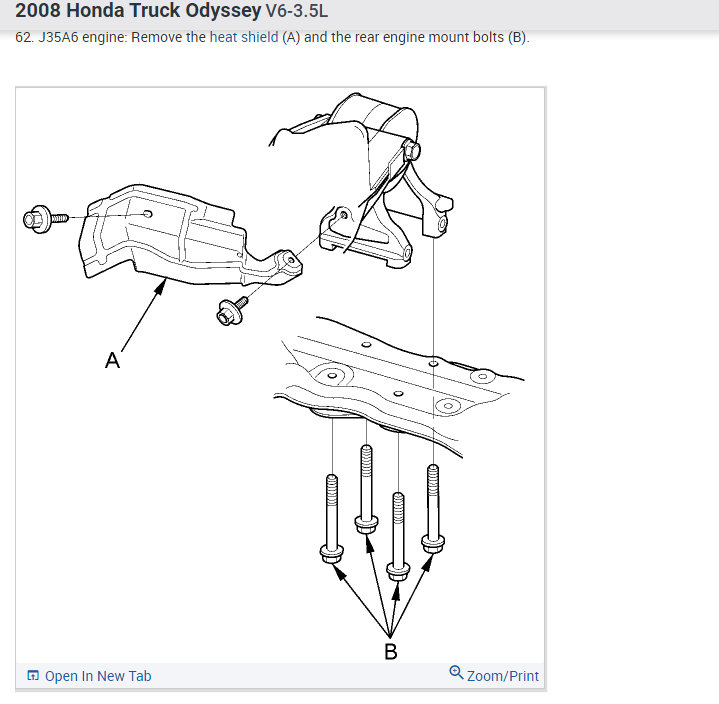 2008 Honda Truck Odyssey V6-3.5L

62. J35A6 engine: Remove the heat shield (A) and the rear engine mount bolts (B).

A

B

Open In New Tab

Zoom/Print