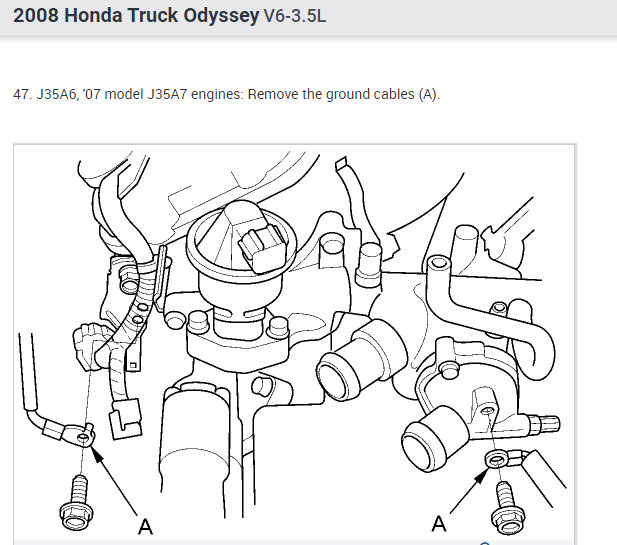 2008 Honda Truck Odyssey V6-3.5L

47. J35A6, '07 model J35A7 engines: Remove the ground cables (A).

A

A