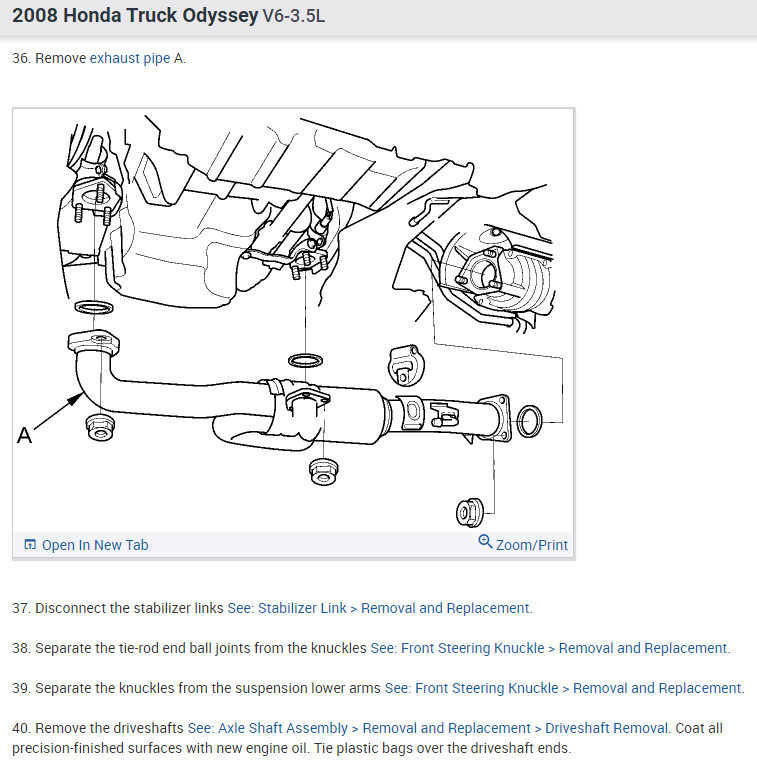 2008 Honda Truck Odyssey V6-3.5L

36. Remove exhaust pipe A.

A

Open In New Tab

Zoom/Print

37. Disconnect the stabilizer links See: Stabilizer Link > Removal and Replacement.

38. Separate the tie-rod end ball joints from the knuckles See: Front Steering Knuckle > Removal and Replacement.

39. Separate the knuckles from the suspension lower arms See: Front Steering Knuckle > Removal and Replacement.

40. Remove the driveshafts See: Axle Shaft Assembly > Removal and Replacement > Driveshaft Removal. Coat all precision-finished surfaces with new engine oil. Tie plastic bags over the driveshaft ends.