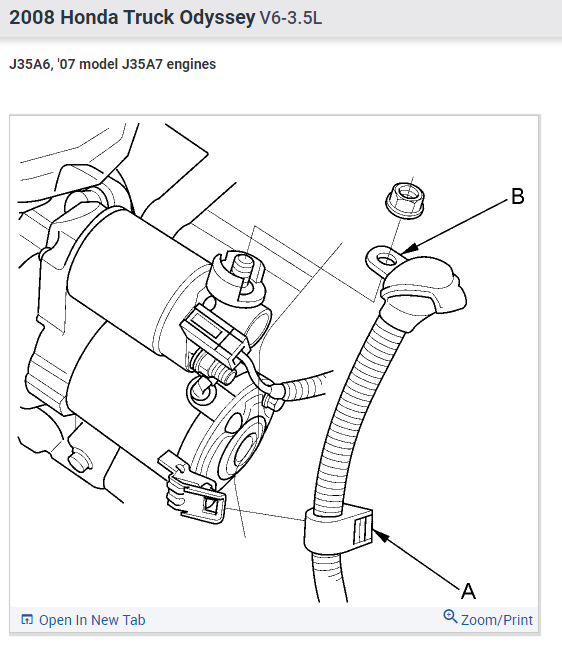 2008 Honda Truck Odyssey V6-3.5L

J35A6, '07 model J35A7 engines

B

A

Open In New Tab

Zoom/Print