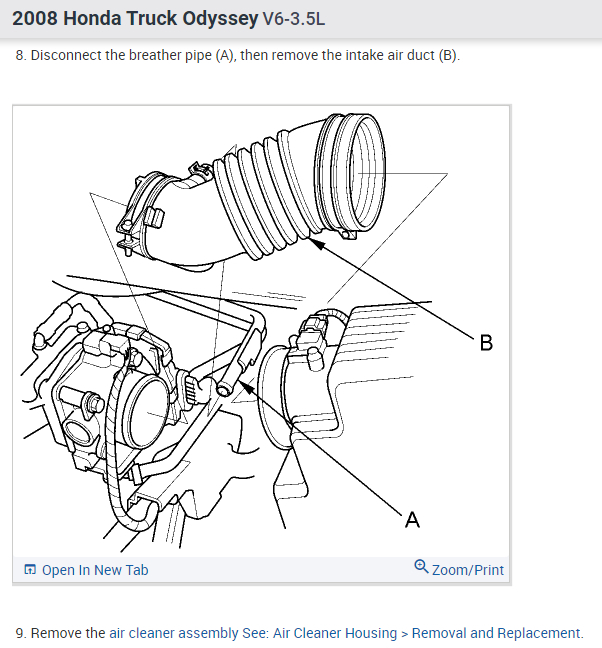 2008 Honda Truck Odyssey V6-3.5L

8. Disconnect the breather pipe (A), then remove the intake air duct (B).

B

A

Open In New Tab

Zoom/Print

9. Remove the air cleaner assembly See: Air Cleaner Housing > Removal and Replacement.