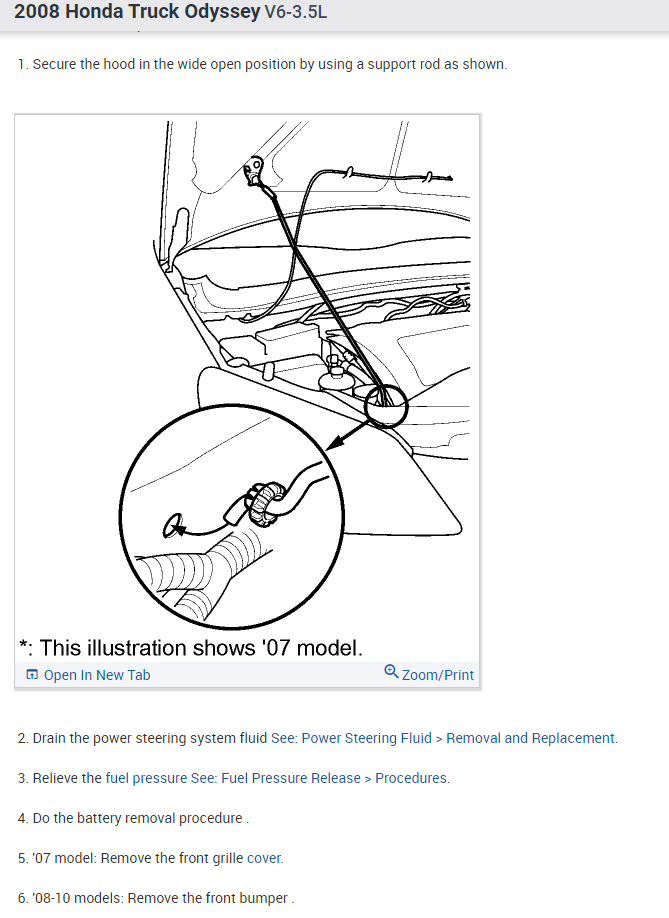 2008 Honda Truck Odyssey V6-3.5L

1. Secure the hood in the wide open position by using a support rod as shown.

*: This illustration shows '07 model.

Open In New Tab

Zoom/Print

2. Drain the power steering system fluid See: Power Steering Fluid > Removal and Replacement.

3. Relieve the fuel pressure See: Fuel Pressure Release > Procedures.

4. Do the battery removal procedure .

5. '07 model: Remove the front grille cover.

6. '08-10 models: Remove the front bumper .