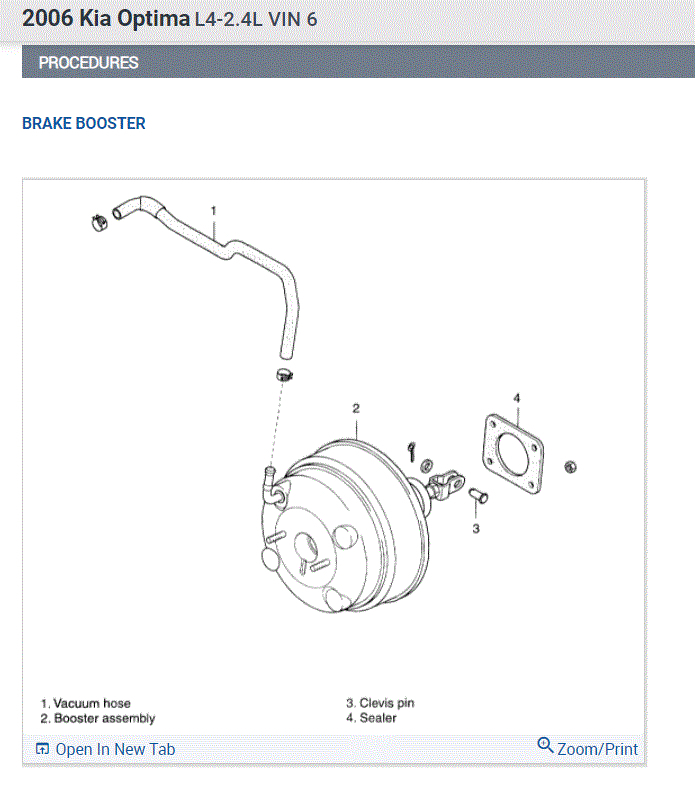 2006 Kia Optima L4-2.4L VIN 6

PROCEDURES

BRAKE BOOSTER

1

2

4

3

1. Vacuum hose
2. Booster assembly

3. Clevis pin
4. Sealer

Open In New Tab

Zoom/Print