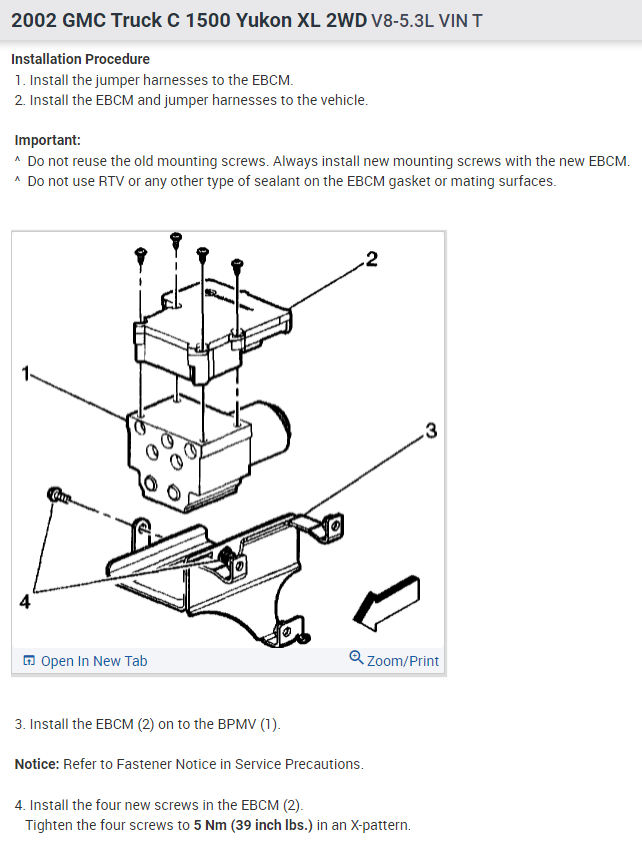 2002 GMC Truck C 1500 Yukon XL 2WD V8-5.3L VIN T

Installation Procedure
1. Install the jumper harnesses to the EBCM.
2. Install the EBCM and jumper harnesses to the vehicle.

Important:
^ Do not reuse the old mounting screws. Always install new mounting screws with the new EBCM.
^ Do not use RTV or any other type of sealant on the EBCM gasket or mating surfaces.

2
1
3
4

Open In New Tab
Zoom/Print

3. Install the EBCM (2) on to the BPMV (1).

Notice: Refer to Fastener Notice in Service Precautions.

4. Install the four new screws in the EBCM (2).
Tighten the four screws to 5 Nm (39 inch lbs.) in an X-pattern.