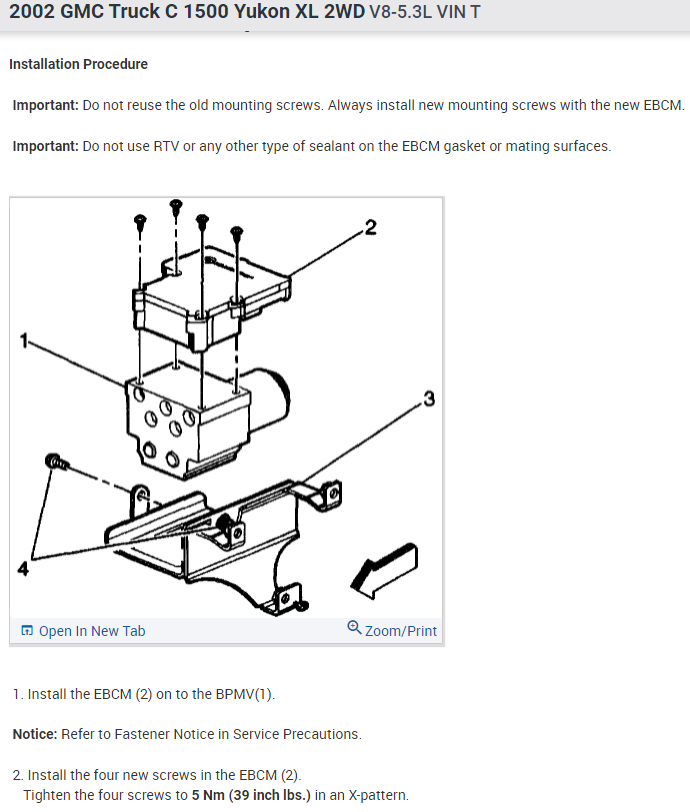 2002 GMC Truck C 1500 Yukon XL 2WD V8-5.3L VIN T

Installation Procedure

Important: Do not reuse the old mounting screws. Always install new mounting screws with the new EBCM.

Important: Do not use RTV or any other type of sealant on the EBCM gasket or mating surfaces.

2
1
3
4

Open In New Tab
Zoom/Print

1. Install the EBCM (2) on to the BPMV(1).

Notice: Refer to Fastener Notice in Service Precautions.

2. Install the four new screws in the EBCM (2).
Tighten the four screws to 5 Nm (39 inch lbs.) in an X-pattern.