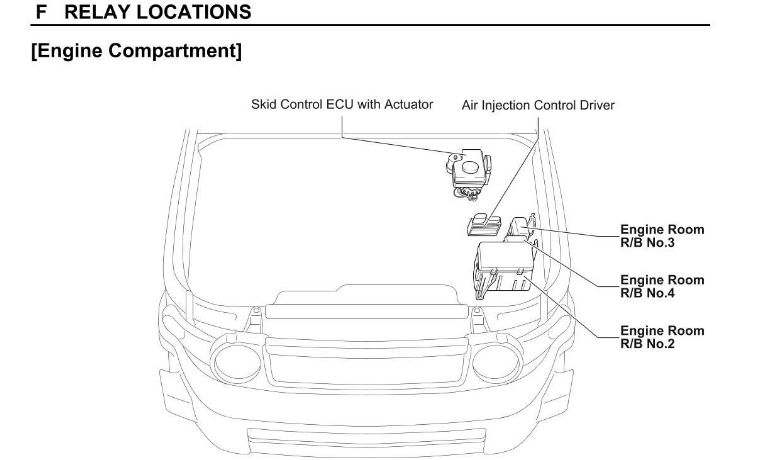 F RELAY LOCATIONS

[Engine Compartment]

Skid Control ECU with Actuator

Air Injection Control Driver

Engine Room R/B No.3

Engine Room R/B No.4

Engine Room R/B No.2