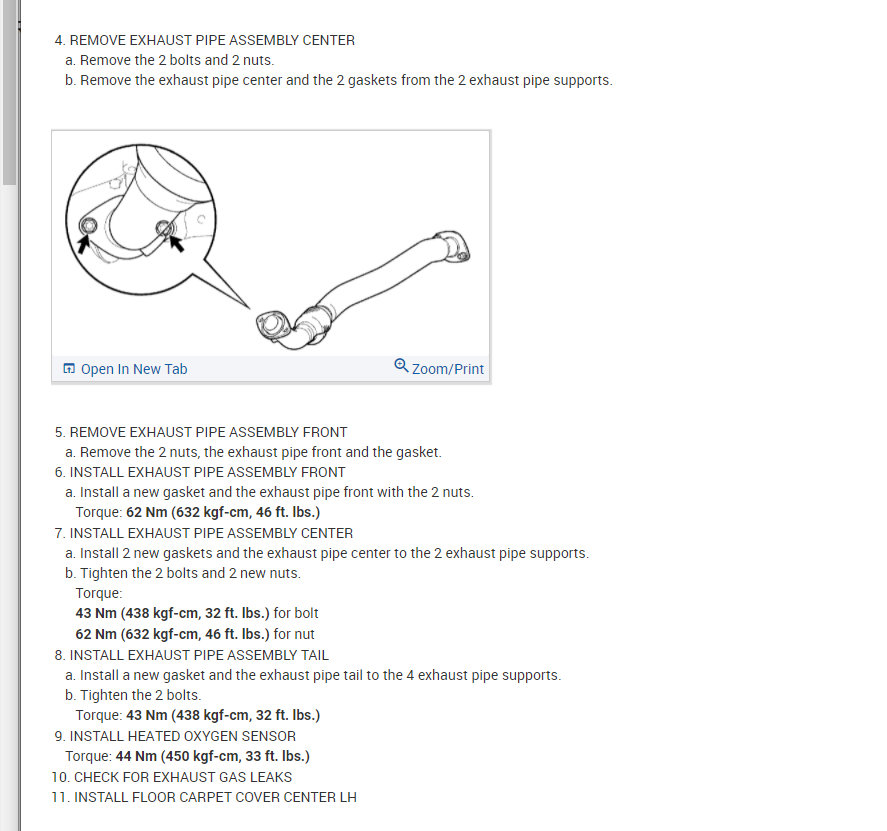 4. REMOVE EXHAUST PIPE ASSEMBLY CENTER
a. Remove the 2 bolts and 2 nuts.
b. Remove the exhaust pipe center and the 2 gaskets from the 2 exhaust pipe supports.

Open In New Tab
Zoom/Print

5. REMOVE EXHAUST PIPE ASSEMBLY FRONT
a. Remove the 2 nuts, the exhaust pipe front and the gasket.
6. INSTALL EXHAUST PIPE ASSEMBLY FRONT
a. Install a new gasket and the exhaust pipe front with the 2 nuts.
Torque: 62 Nm (632 kgf-cm, 46 ft. lbs.)
7. INSTALL EXHAUST PIPE ASSEMBLY CENTER
a. Install 2 new gaskets and the exhaust pipe center to the 2 exhaust pipe supports.
b. Tighten the 2 bolts and 2 new nuts.
Torque:
43 Nm (438 kgf-cm, 32 ft. lbs.) for bolt
62 Nm (632 kgf-cm, 46 ft. lbs.) for nut
8. INSTALL EXHAUST PIPE ASSEMBLY TAIL
a. Install a new gasket and the exhaust pipe tail to the 4 exhaust pipe supports.
b. Tighten the 2 bolts.
Torque: 43 Nm (438 kgf-cm, 32 ft. lbs.)
9. INSTALL HEATED OXYGEN SENSOR
Torque: 44 Nm (450 kgf-cm, 33 ft. lbs.)
10. CHECK FOR EXHAUST GAS LEAKS
11. INSTALL FLOOR CARPET COVER CENTER LH