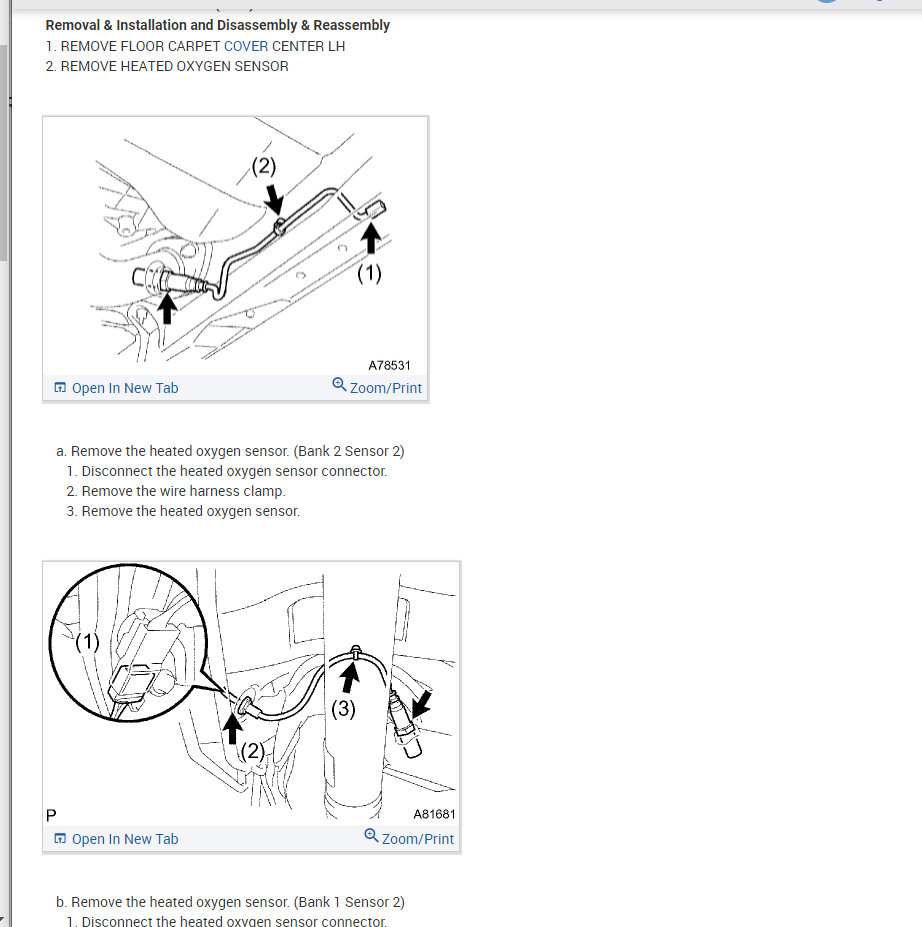 Removal & Installation and Disassembly & Reassembly
1. REMOVE FLOOR CARPET COVER CENTER LH
2. REMOVE HEATED OXYGEN SENSOR

(2)
(1)
A78531
Open In New Tab
Zoom/Print

a. Remove the heated oxygen sensor. (Bank 2 Sensor 2)
1. Disconnect the heated oxygen sensor connector.
2. Remove the wire harness clamp.
3. Remove the heated oxygen sensor.

(1)
(3)
(2)
P
A81681
Open In New Tab
Zoom/Print

b. Remove the heated oxygen sensor. (Bank 1 Sensor 2)
1. Disconnect the heated oxygen sensor connector.