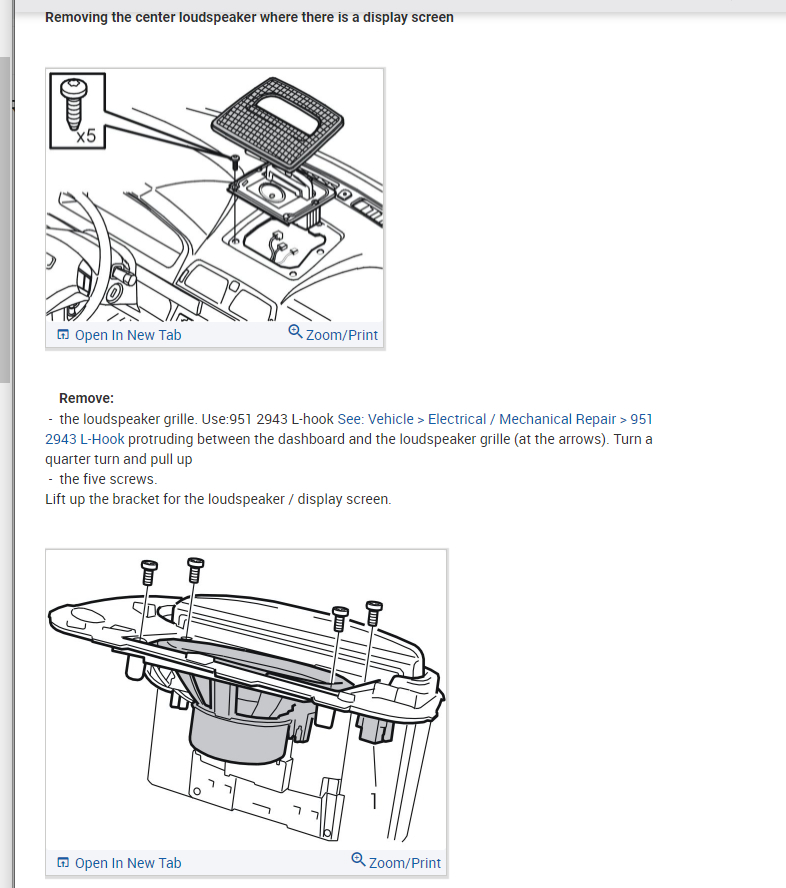 Removing the center loudspeaker where there is a display screen

x5

Open In New Tab Zoom/Print

Remove:
- the loudspeaker grille. Use:951 2943 L-hook See: Vehicle > Electrical / Mechanical Repair > 951 2943 L-Hook protruding between the dashboard and the loudspeaker grille (at the arrows). Turn a quarter turn and pull up
- the five screws.
Lift up the bracket for the loudspeaker / display screen.

1

Open In New Tab Zoom/Print