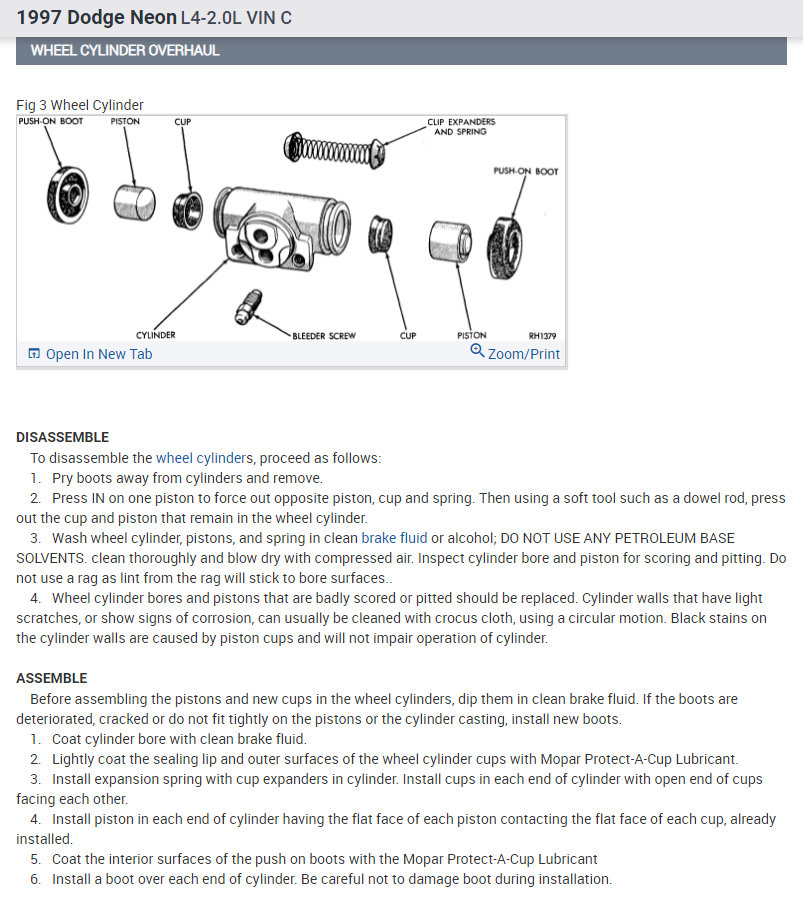 1997 Dodge Neon L4-2.0L VIN C

WHEEL CYLINDER OVERHAUL

Fig 3 Wheel Cylinder

PUSH-ON BOOT
PISTON
CUP
CLIP EXPANDERS AND SPRING
PUSH-ON BOOT
CYLINDER
BLEEDER SCREW
CUP
PISTON
RH1379

Open In New Tab
Zoom/Print

DISASSEMBLE

To disassemble the wheel cylinders, proceed as follows:

1. Pry boots away from cylinders and remove.

2. Press IN on one piston to force out opposite piston, cup and spring. Then using a soft tool such as a dowel rod, press out the cup and piston that remain in the wheel cylinder.

3. Wash wheel cylinder, pistons, and spring in clean brake fluid or alcohol; DO NOT USE ANY PETROLEUM BASE SOLVENTS. clean thoroughly and blow dry with compressed air. Inspect cylinder bore and piston for scoring and pitting. Do not use a rag as lint from the rag will stick to bore surfaces..

4. Wheel cylinder bores and pistons that are badly scored or pitted should be replaced. Cylinder walls that have light scratches, or show signs of corrosion, can usually be cleaned with crocus cloth, using a circular motion. Black stains on the cylinder walls are caused by piston cups and will not impair operation of cylinder.

ASSEMBLE

Before assembling the pistons and new cups in the wheel cylinders, dip them in clean brake fluid. If the boots are deteriorated, cracked or do not fit tightly on the pistons or the cylinder casting, install new boots.

1. Coat cylinder bore with clean brake fluid.

2. Lightly coat the sealing lip and outer surfaces of the wheel cylinder cups with Mopar Protect-A-Cup Lubricant.

3. Install expansion spring with cup expanders in cylinder. Install cups in each end of cylinder with open end of cups facing each other.

4. Install piston in each end of cylinder having the flat face of each piston contacting the flat face of each cup, already installed.

5. Coat the interior surfaces of the push on boots with the Mopar Protect-A-Cup Lubricant

6. Install a boot over each end of cylinder. Be careful not to damage boot during installation.