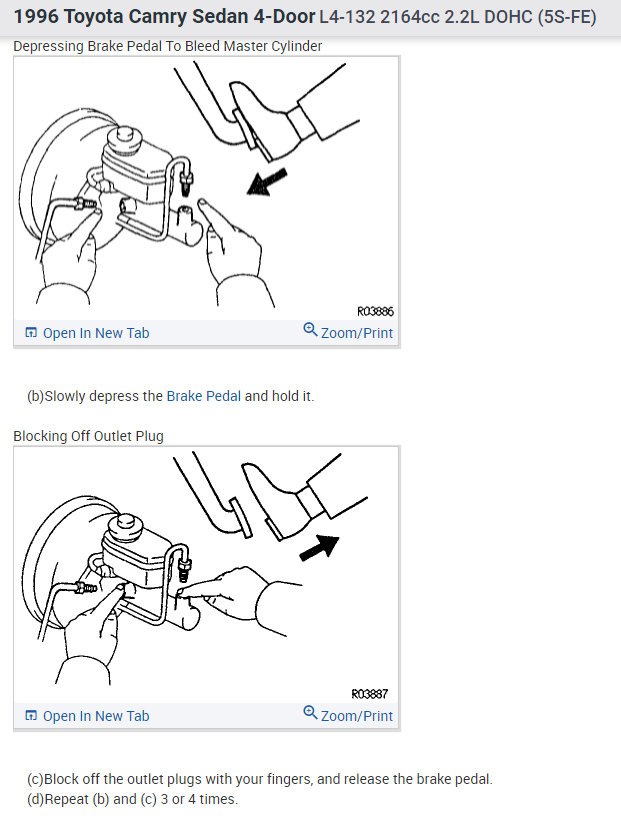 1996 Toyota Camry Sedan 4-Door L4-132 2164cc 2.2L DOHC (5S-FE)

Depressing Brake Pedal To Bleed Master Cylinder

R03886

Open In New Tab

Zoom/Print

(b)Slowly depress the Brake Pedal and hold it.

Blocking Off Outlet Plug

R03887

Open In New Tab

Zoom/Print

(c)Block off the outlet plugs with your fingers, and release the brake pedal.
(d)Repeat (b) and (c) 3 or 4 times.