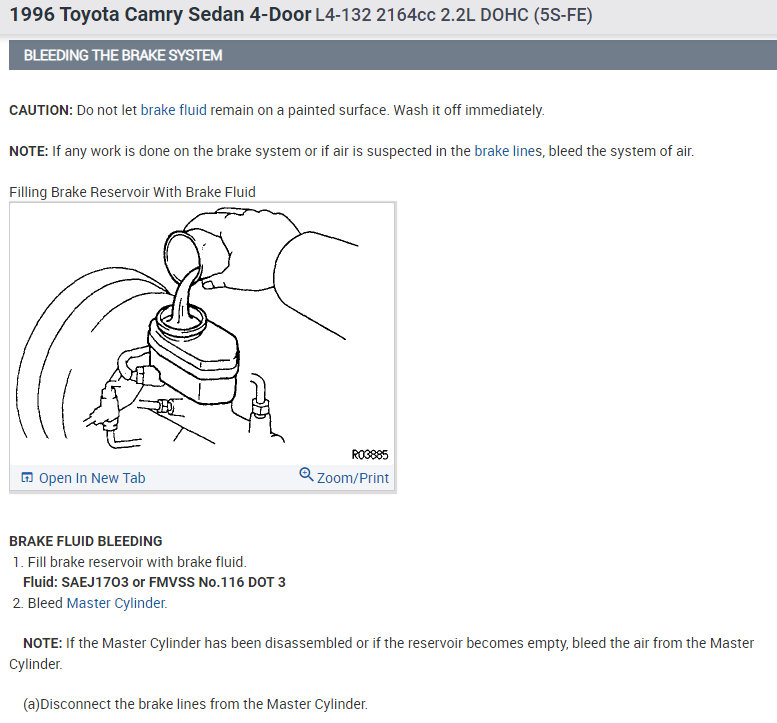 1996 Toyota Camry Sedan 4-Door L4-132 2164cc 2.2L DOHC (5S-FE)

BLEEDING THE BRAKE SYSTEM

CAUTION: Do not let brake fluid remain on a painted surface. Wash it off immediately.

NOTE: If any work is done on the brake system or if air is suspected in the brake lines, bleed the system of air.

Filling Brake Reservoir With Brake Fluid

R03885

Open In New Tab

Zoom/Print

BRAKE FLUID BLEEDING

1. Fill brake reservoir with brake fluid.
Fluid: SAEJ1703 or FMVSS No.116 DOT 3
2. Bleed Master Cylinder.

NOTE: If the Master Cylinder has been disassembled or if the reservoir becomes empty, bleed the air from the Master Cylinder.

(a)Disconnect the brake lines from the Master Cylinder.