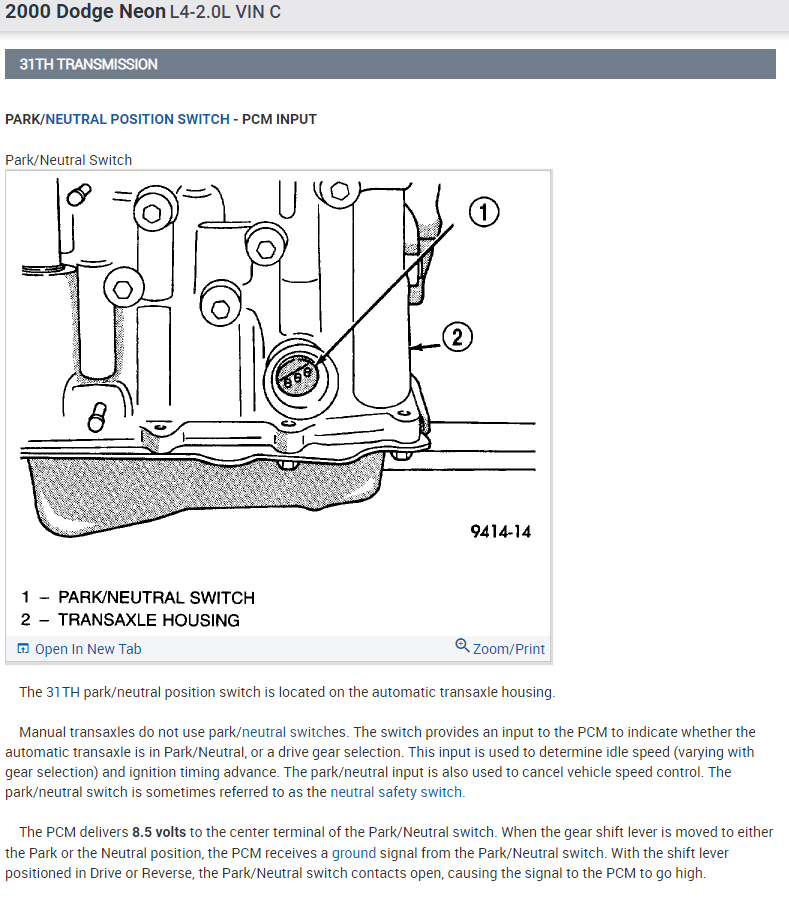 2000 Dodge Neon L4-2.0L VIN C

31TH TRANSMISSION

PARK/NEUTRAL POSITION SWITCH - PCM INPUT

Park/Neutral Switch

1
2
9414-14

1 – PARK/NEUTRAL SWITCH
2 – TRANSAXLE HOUSING

Open In New Tab
Zoom/Print

The 31TH park/neutral position switch is located on the automatic transaxle housing.

Manual transaxles do not use park/neutral switches. The switch provides an input to the PCM to indicate whether the automatic transaxle is in Park/Neutral, or a drive gear selection. This input is used to determine idle speed (varying with gear selection) and ignition timing advance. The park/neutral input is also used to cancel vehicle speed control. The park/neutral switch is sometimes referred to as the neutral safety switch.

The PCM delivers 8.5 volts to the center terminal of the Park/Neutral switch. When the gear shift lever is moved to either the Park or the Neutral position, the PCM receives a ground signal from the Park/Neutral switch. With the shift lever positioned in Drive or Reverse, the Park/Neutral switch contacts open, causing the signal to the PCM to go high.