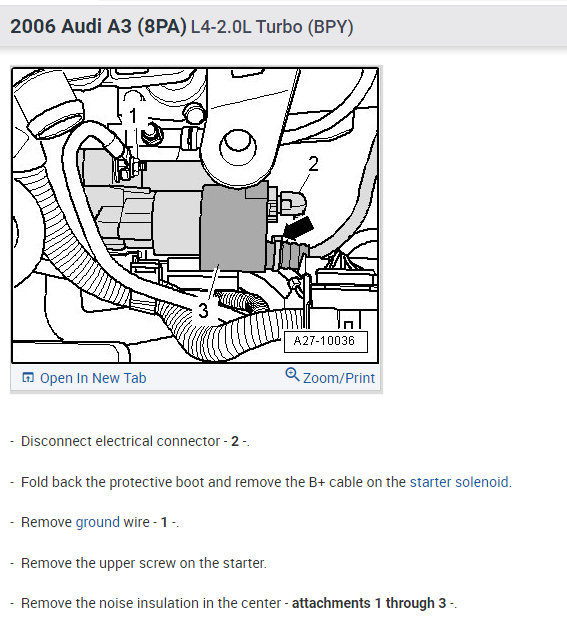 2006 Audi A3 (8PA) L4-2.0L Turbo (BPY)

1
2
3
A27-10036

Open In New Tab
Zoom/Print

- Disconnect electrical connector - 2 -.

- Fold back the protective boot and remove the B+ cable on the starter solenoid.

- Remove ground wire - 1 -.

- Remove the upper screw on the starter.

- Remove the noise insulation in the center - attachments 1 through 3 -.