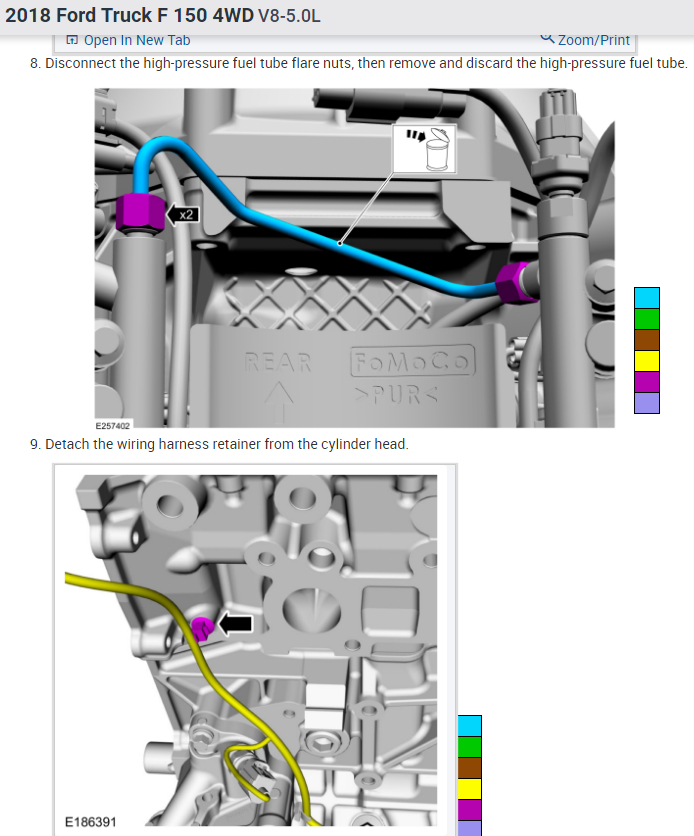 2018 Ford Truck F 150 4WD V8-5.0L

Open In New Tab

Zoom/Print

8. Disconnect the high-pressure fuel tube flare nuts, then remove and discard the high-pressure fuel tube.

x2

REAR

FoMoCo
>PUR<

E257402

9. Detach the wiring harness retainer from the cylinder head.

E186391