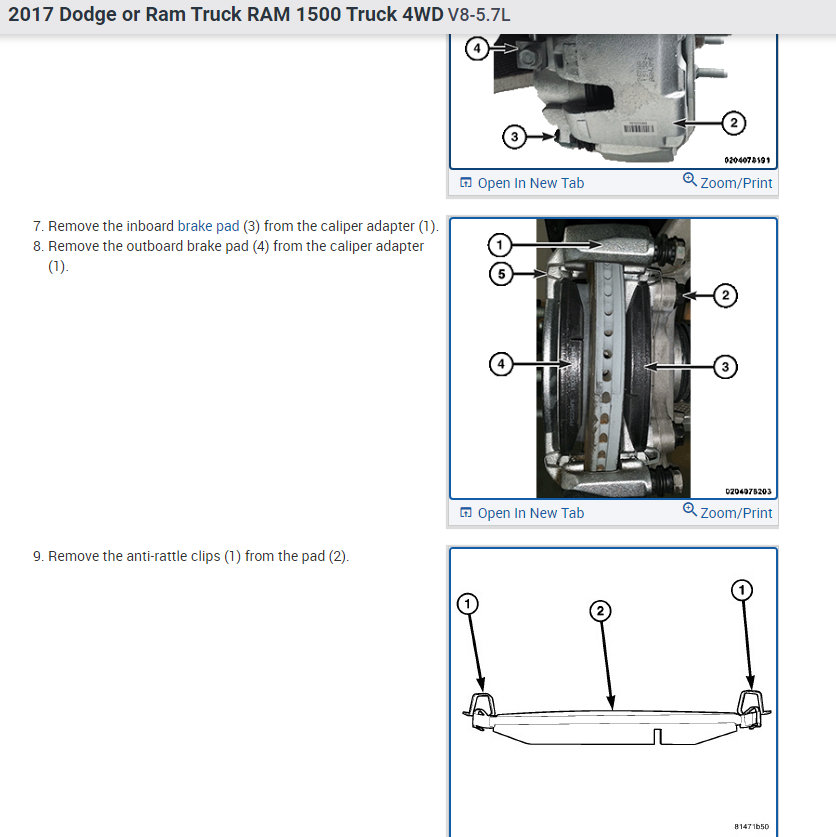 2017 Dodge or Ram Truck RAM 1500 Truck 4WD V8-5.7L

4

3

2

0204078191

Open In New Tab Zoom/Print

7. Remove the inboard brake pad (3) from the caliper adapter (1).
8. Remove the outboard brake pad (4) from the caliper adapter (1).

1

5

2

4

3

0204075203

Open In New Tab Zoom/Print

9. Remove the anti-rattle clips (1) from the pad (2).

1

2

1

81471b50