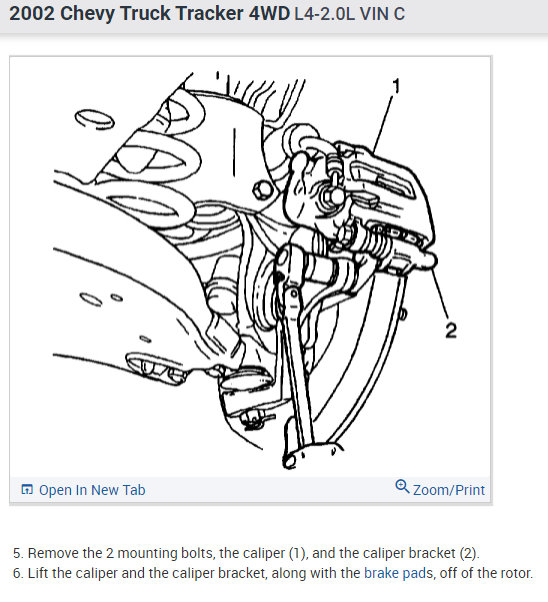 2002 Chevy Truck Tracker 4WD L4-2.0L VIN C

1

2

Open In New Tab

Zoom/Print

5. Remove the 2 mounting bolts, the caliper (1), and the caliper bracket (2).
6. Lift the caliper and the caliper bracket, along with the brake pads, off of the rotor.