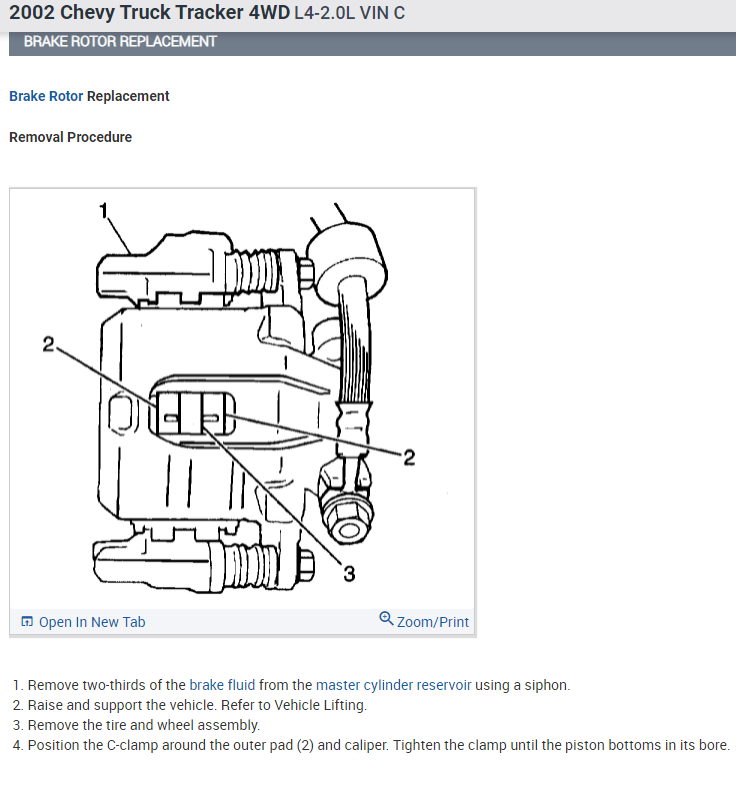 2002 Chevy Truck Tracker 4WD L4-2.0L VIN C

BRAKE ROTOR REPLACEMENT

Brake Rotor Replacement

Removal Procedure

1

2

2

3

Open In New Tab

Zoom/Print

1. Remove two-thirds of the brake fluid from the master cylinder reservoir using a siphon.
2. Raise and support the vehicle. Refer to Vehicle Lifting.
3. Remove the tire and wheel assembly.
4. Position the C-clamp around the outer pad (2) and caliper. Tighten the clamp until the piston bottoms in its bore.