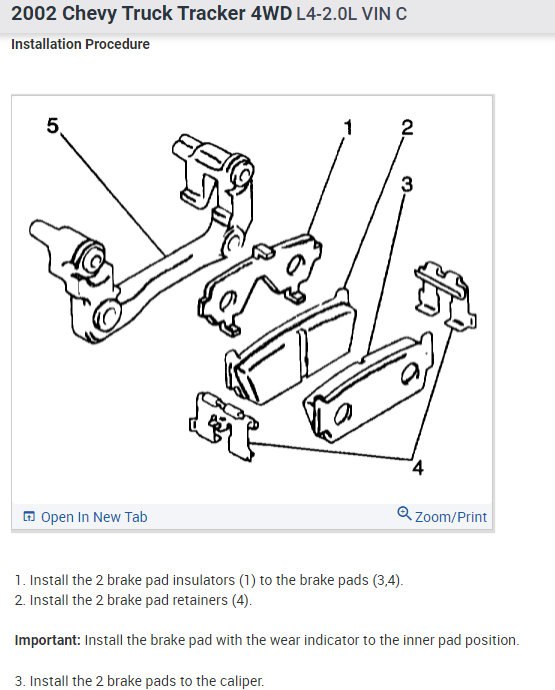 2002 Chevy Truck Tracker 4WD L4-2.0L VIN C

Installation Procedure

5
1
2
3
4

Open In New Tab
Zoom/Print

1. Install the 2 brake pad insulators (1) to the brake pads (3,4).
2. Install the 2 brake pad retainers (4).

Important: Install the brake pad with the wear indicator to the inner pad position.

3. Install the 2 brake pads to the caliper.