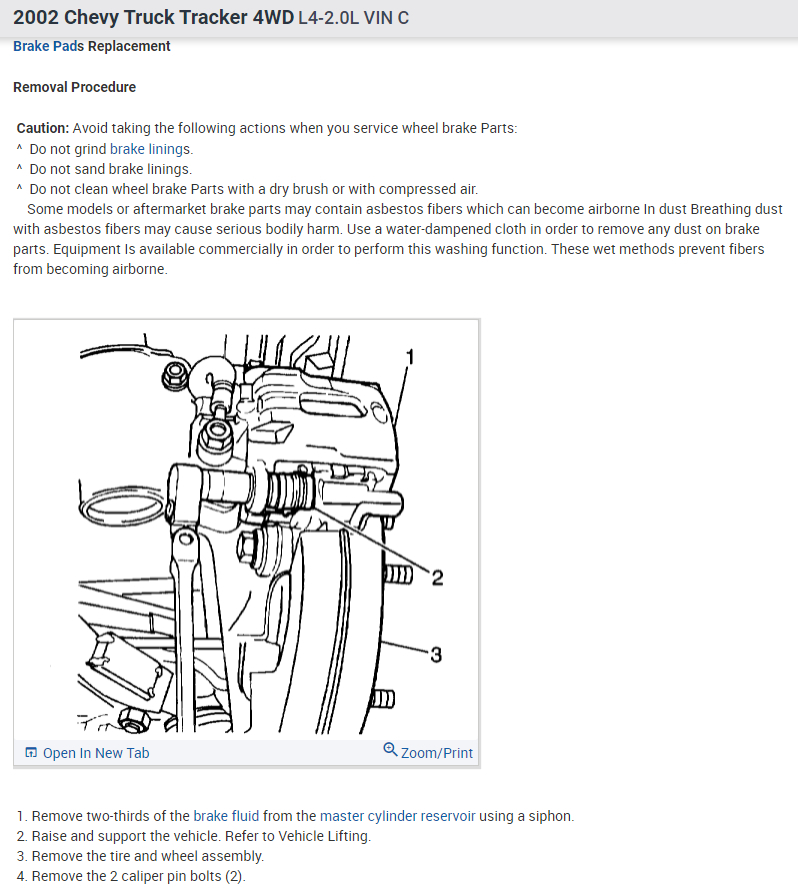 2002 Chevy Truck Tracker 4WD L4-2.0L VIN C

Brake Pads Replacement

Removal Procedure

Caution: Avoid taking the following actions when you service wheel brake Parts:
^ Do not grind brake linings.
^ Do not sand brake linings.
^ Do not clean wheel brake Parts with a dry brush or with compressed air.
Some models or aftermarket brake parts may contain asbestos fibers which can become airborne In dust Breathing dust with asbestos fibers may cause serious bodily harm. Use a water-dampened cloth in order to remove any dust on brake parts. Equipment Is available commercially in order to perform this washing function. These wet methods prevent fibers from becoming airborne.

1

2

3

Open In New Tab

Zoom/Print

1. Remove two-thirds of the brake fluid from the master cylinder reservoir using a siphon.
2. Raise and support the vehicle. Refer to Vehicle Lifting.
3. Remove the tire and wheel assembly.
4. Remove the 2 caliper pin bolts (2).