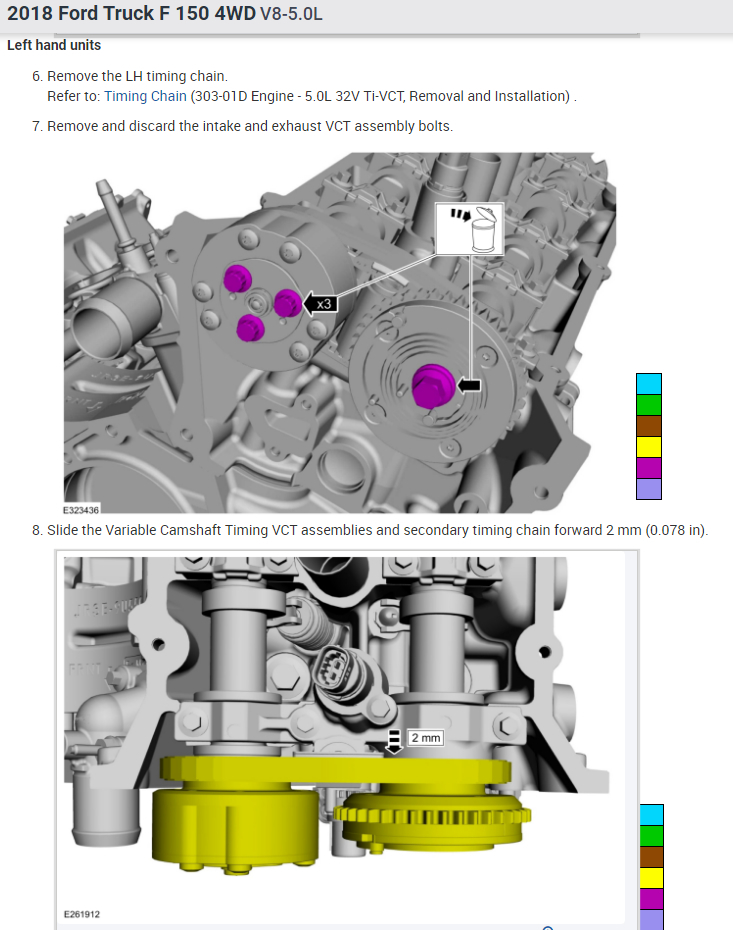 2018 Ford Truck F 150 4WD V8-5.0L

Left hand units

6. Remove the LH timing chain.
Refer to: Timing Chain (303-01D Engine - 5.0L 32V Ti-VCT, Removal and Installation) .

7. Remove and discard the intake and exhaust VCT assembly bolts.

x3

E323436

8. Slide the Variable Camshaft Timing VCT assemblies and secondary timing chain forward 2 mm (0.078 in).

2 mm

E261912