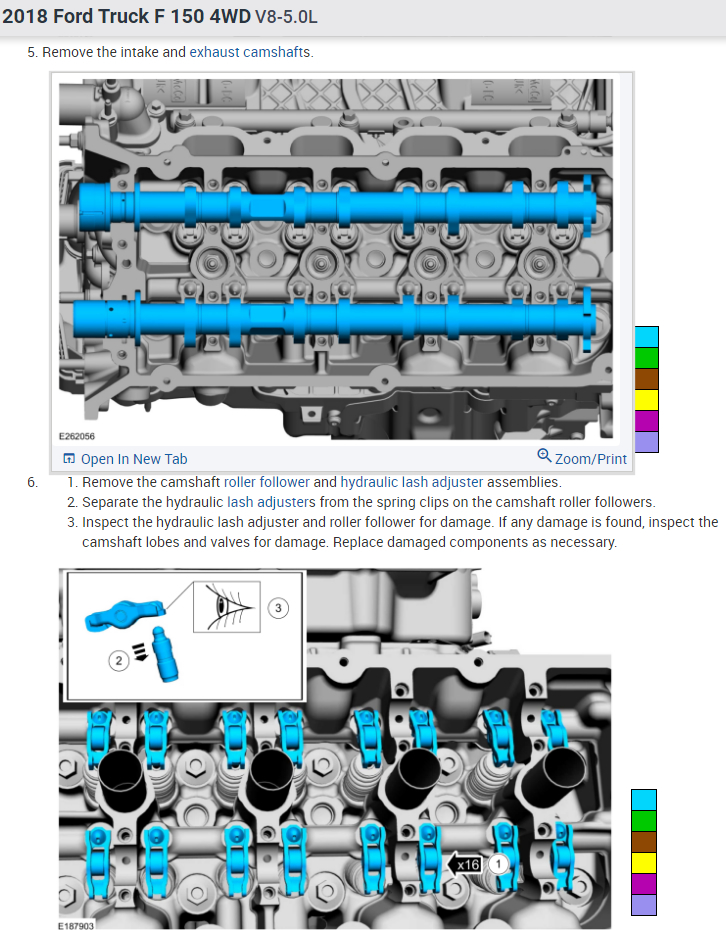 2018 Ford Truck F 150 4WD V8-5.0L

5. Remove the intake and exhaust camshafts.

E262056

Open In New Tab

Zoom/Print

6. 1. Remove the camshaft roller follower and hydraulic lash adjuster assemblies.
2. Separate the hydraulic lash adjusters from the spring clips on the camshaft roller followers.
3. Inspect the hydraulic lash adjuster and roller follower for damage. If any damage is found, inspect the camshaft lobes and valves for damage. Replace damaged components as necessary.

3

2

x16

1

E187903