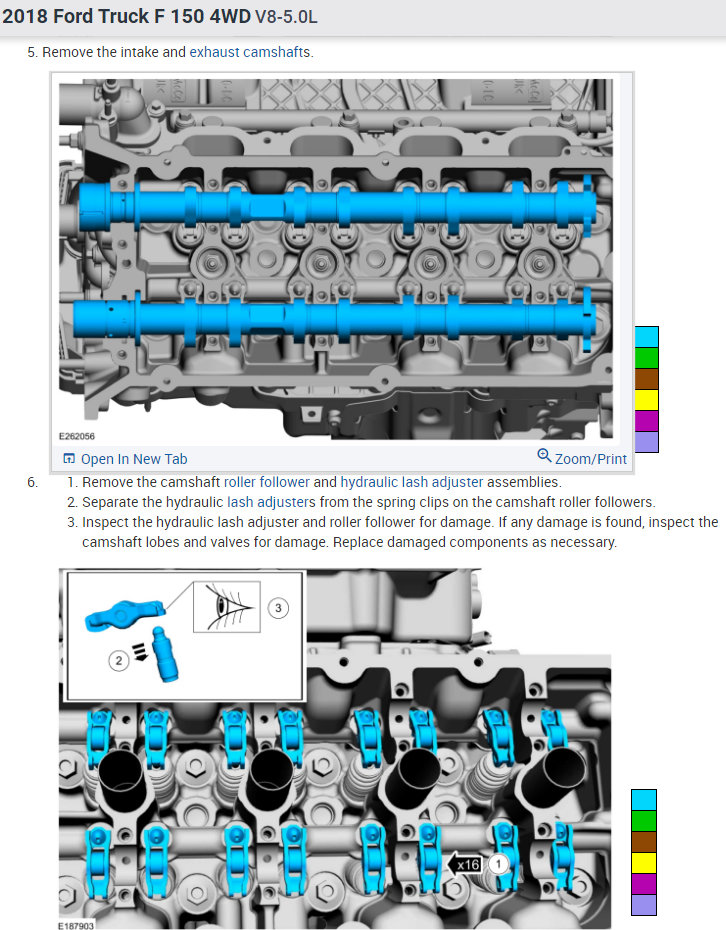 2018 Ford Truck F 150 4WD V8-5.0L

5. Remove the intake and exhaust camshafts.

E262056

Open In New Tab

Zoom/Print

6. 1. Remove the camshaft roller follower and hydraulic lash adjuster assemblies.
2. Separate the hydraulic lash adjusters from the spring clips on the camshaft roller followers.
3. Inspect the hydraulic lash adjuster and roller follower for damage. If any damage is found, inspect the camshaft lobes and valves for damage. Replace damaged components as necessary.

3

2

x16

1

E187903