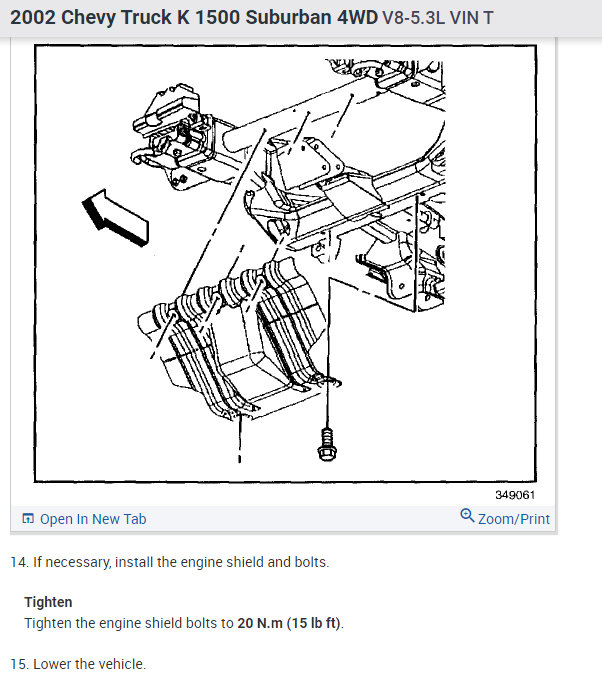 2002 Chevy Truck K 1500 Suburban 4WD V8-5.3L VIN T

349061

Open In New Tab

Zoom/Print

14. If necessary, install the engine shield and bolts.

Tighten
Tighten the engine shield bolts to 20 N.m (15 lb ft).

15. Lower the vehicle.