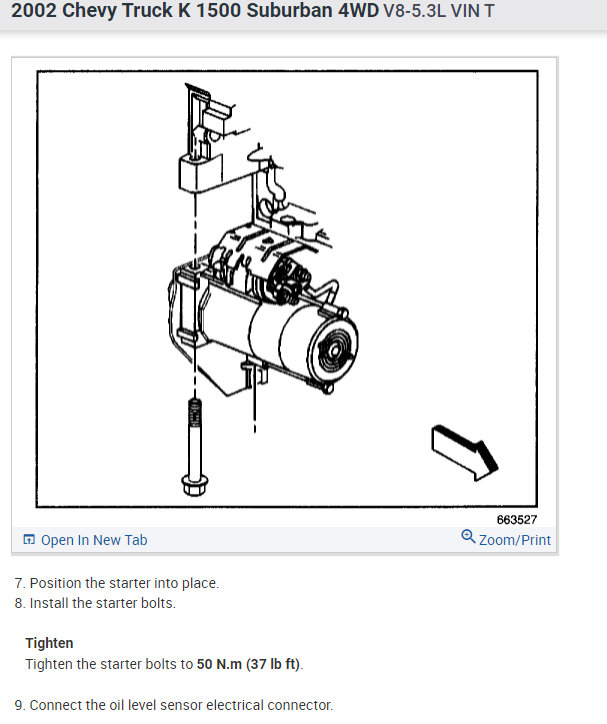 2002 Chevy Truck K 1500 Suburban 4WD V8-5.3L VIN T

663527

Open In New Tab

Zoom/Print

7. Position the starter into place.
8. Install the starter bolts.

Tighten
Tighten the starter bolts to 50 N.m (37 lb ft).

9. Connect the oil level sensor electrical connector.