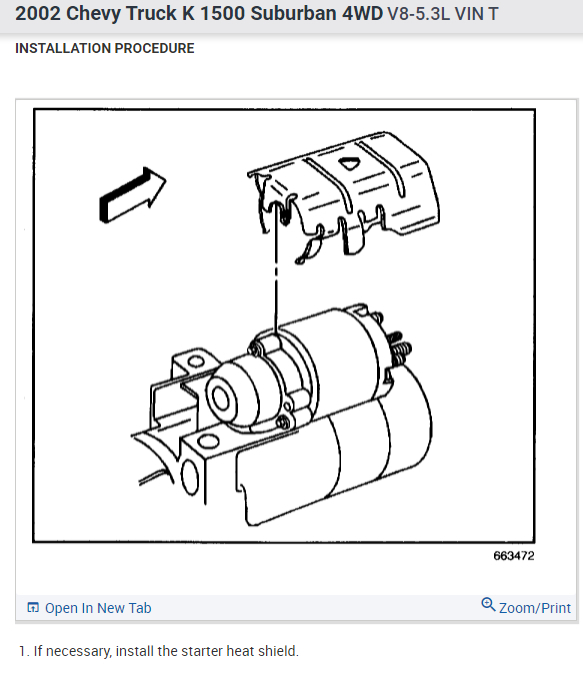 2002 Chevy Truck K 1500 Suburban 4WD V8-5.3L VIN T

INSTALLATION PROCEDURE

663472

Open In New Tab

Zoom/Print

1. If necessary, install the starter heat shield.