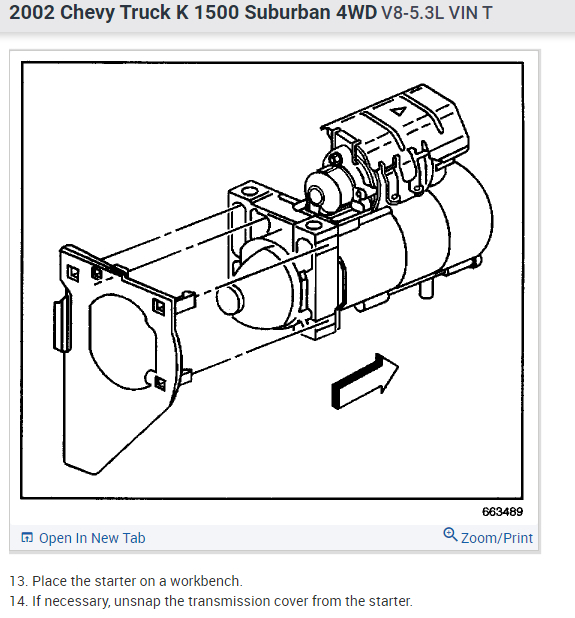 2002 Chevy Truck K 1500 Suburban 4WD V8-5.3L VIN T

663489

Open In New Tab

Zoom/Print

13. Place the starter on a workbench.
14. If necessary, unsnap the transmission cover from the starter.