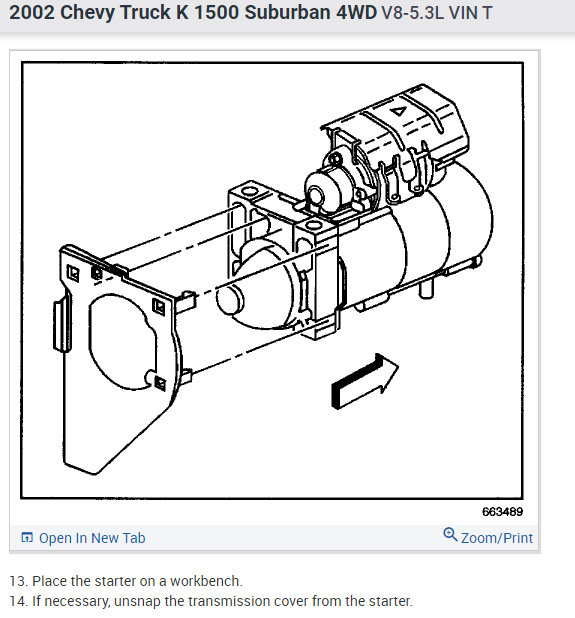 2002 Chevy Truck K 1500 Suburban 4WD V8-5.3L VIN T

663489

Open In New Tab

Zoom/Print

13. Place the starter on a workbench.
14. If necessary, unsnap the transmission cover from the starter.