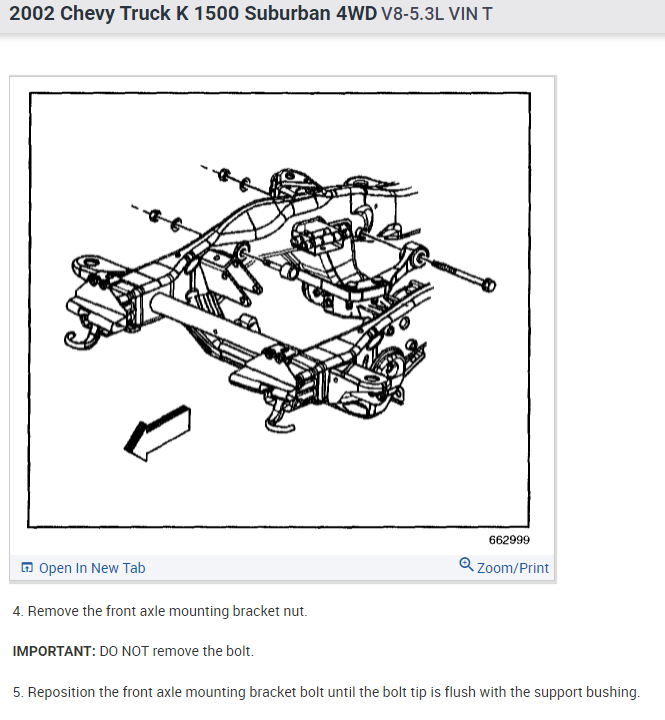 2002 Chevy Truck K 1500 Suburban 4WD V8-5.3L VIN T

662999

Open In New Tab

Zoom/Print

4. Remove the front axle mounting bracket nut.

IMPORTANT: DO NOT remove the bolt.

5. Reposition the front axle mounting bracket bolt until the bolt tip is flush with the support bushing.