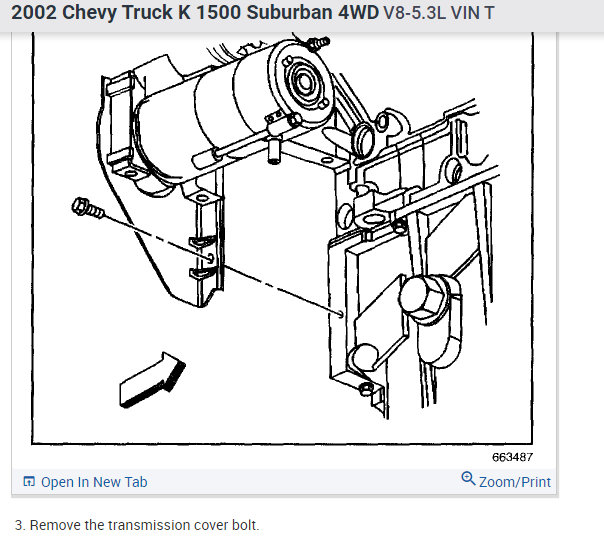 2002 Chevy Truck K 1500 Suburban 4WD V8-5.3L VIN T

663487

Open In New Tab

Zoom/Print

3. Remove the transmission cover bolt.