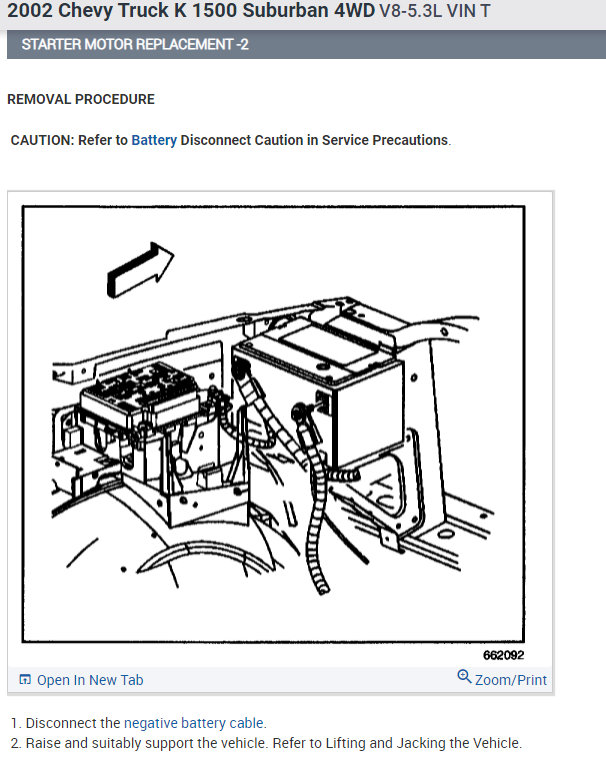 2002 Chevy Truck K 1500 Suburban 4WD V8-5.3L VIN T

STARTER MOTOR REPLACEMENT -2

REMOVAL PROCEDURE

CAUTION: Refer to Battery Disconnect Caution in Service Precautions.

662092

Open In New Tab

Zoom/Print

1. Disconnect the negative battery cable.
2. Raise and suitably support the vehicle. Refer to Lifting and Jacking the Vehicle.