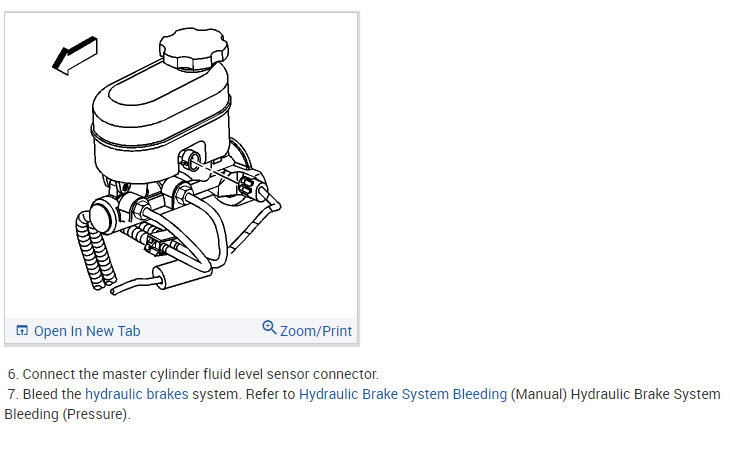 Open In New Tab
Zoom/Print

6. Connect the master cylinder fluid level sensor connector.
7. Bleed the hydraulic brakes system. Refer to Hydraulic Brake System Bleeding (Manual) Hydraulic Brake System Bleeding (Pressure).